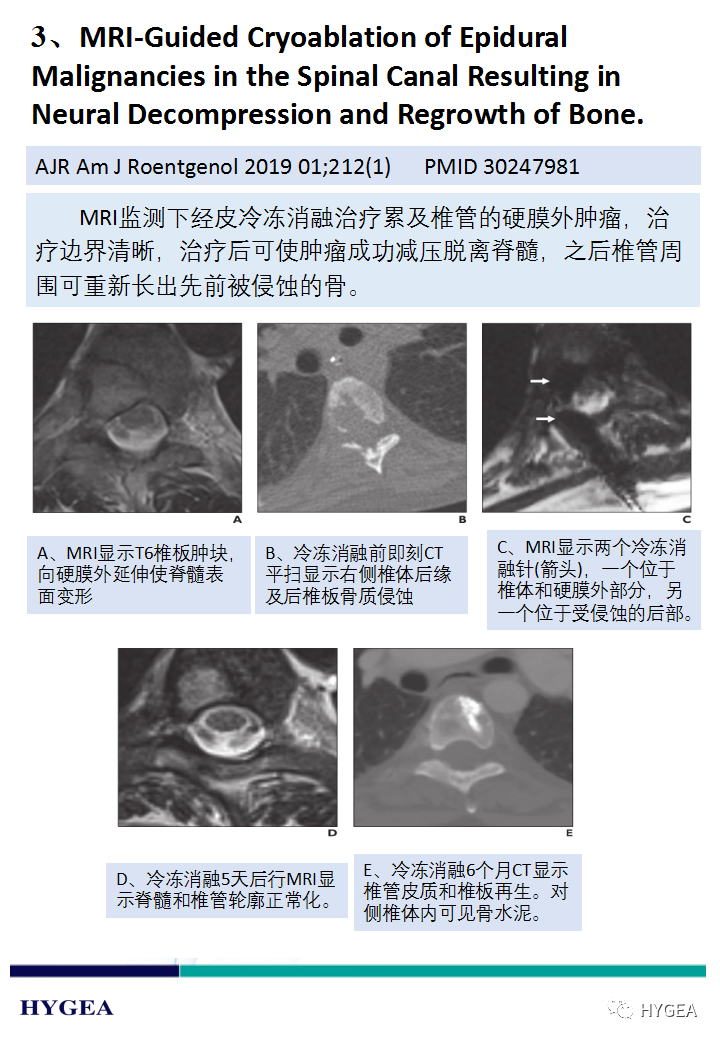 3、MRI-Guided Cryoablation of Epidural Malignancies in the Spinal Canal Resulting in Neural Decompression and Regrowth of Bone.

AJR Am J Roentgenol 2019 01;212(1) PMID 30247981

MRI监测下经皮冷冻消融治疗累及椎管的硬膜外肿瘤，治疗边界清晰，治疗后可使肿瘤成功减压脱离脊髓，之后椎管周围可重新长出先前被侵蚀的骨。

A

B

C

A、MRI显示T6椎板肿块，向硬膜外延伸使脊髓表面变形

B、冷冻消融前即刻CT平扫显示右侧椎体后缘及后椎板骨质侵蚀

C、MRI显示两个冷冻消融针(箭头)，一个位于椎体和硬膜外部分，另一个位于受侵蚀的后部。

D

E

D、冷冻消融5天后行MRI显示脊髓和椎管轮廓正常化。

E、冷冻消融6个月CT显示椎管皮质和椎板再生。对侧椎体内可见骨水泥。

HYGEA

HYGEA